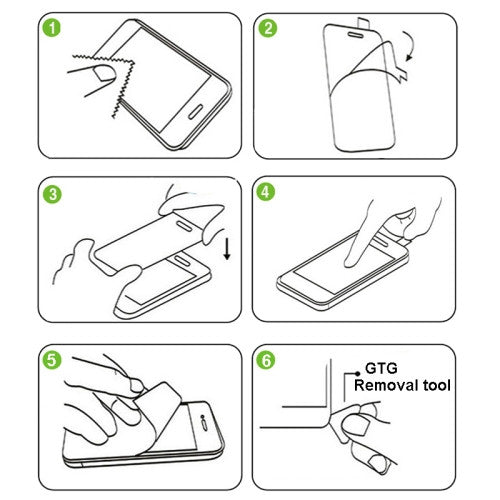 1

2

3

4

5

6

GTG
Removal tool