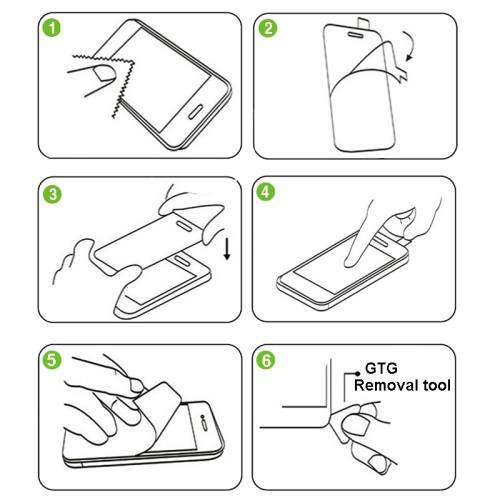 1

2

3

4

5

6

GTG
Removal tool