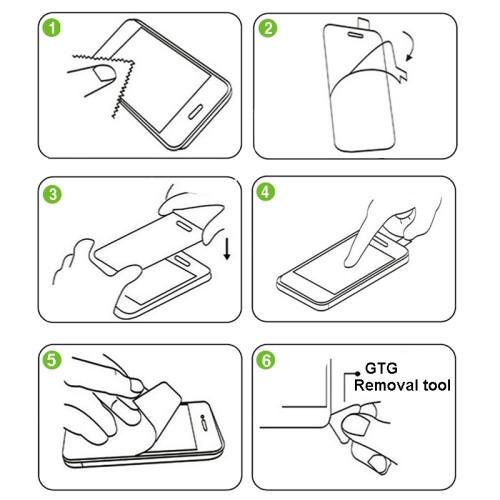 1

2

3

4

5

6

GTG
Removal tool