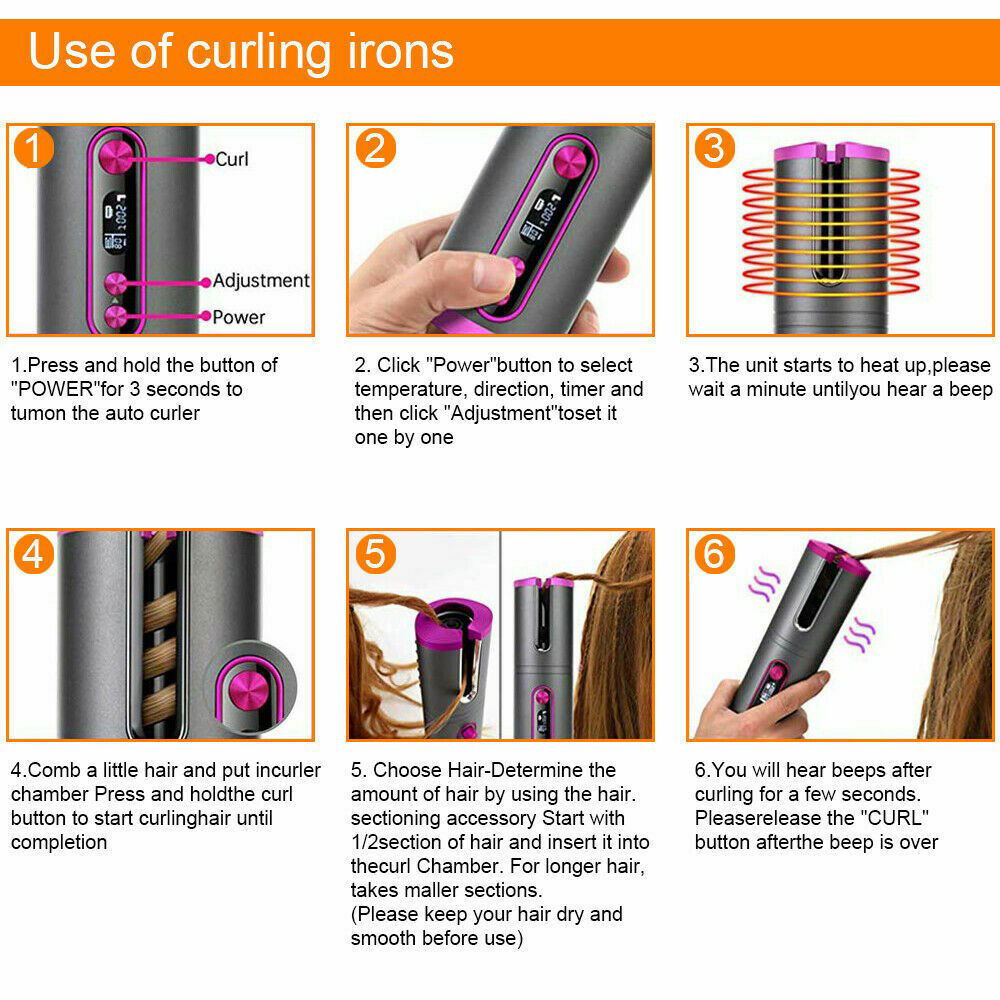 Use of curling irons

1

Curl

Adjustment

Power

1.Press and hold the button of "POWER"for 3 seconds to tumon the auto curler

2

2. Click "Power"button to select temperature, direction, timer and then click "Adjustment"toset it one by one

3

3.The unit starts to heat up,please wait a minute untilyou hear a beep

4

4.Comb a little hair and put incurler chamber Press and holdthe curl button to start curlinghair until completion

5

5. Choose Hair-Determine the amount of hair by using the hair. sectioning accessory Start with 1/2section of hair and insert it into thecurl Chamber. For longer hair, takes maller sections.
(Please keep your hair dry and smooth before use)

6

6.You will hear beeps after curling for a few seconds. Pleaserelease the "CURL" button afterthe beep is over