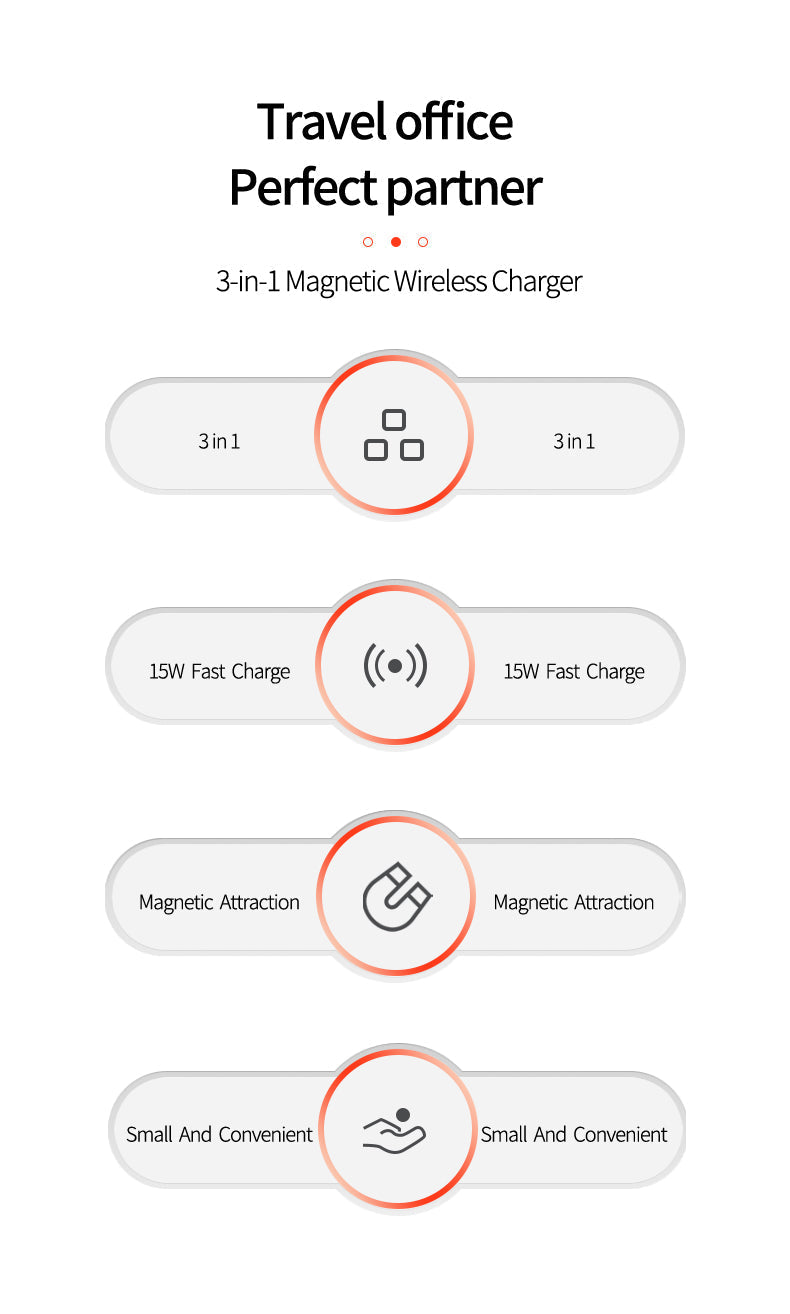 Travel office
Perfect partner

3-in-1 Magnetic Wireless Charger

3 in 1

3 in 1

15W Fast Charge

15W Fast Charge

Magnetic Attraction

Magnetic Attraction

Small And Convenient

Small And Convenient