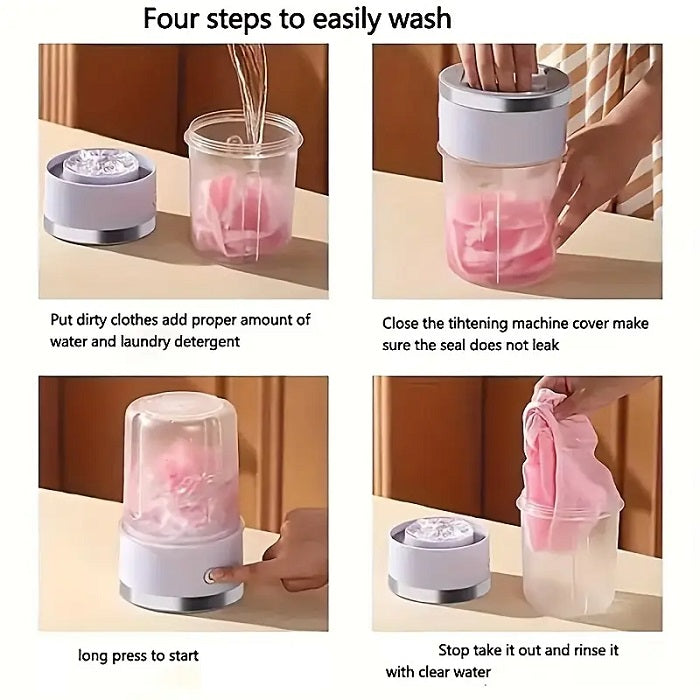 Four steps to easily wash

Put dirty clothes add proper amount of water and laundry detergent

Close the tihtening machine cover make sure the seal does not leak

long press to start

Stop take it out and rinse it with clear water