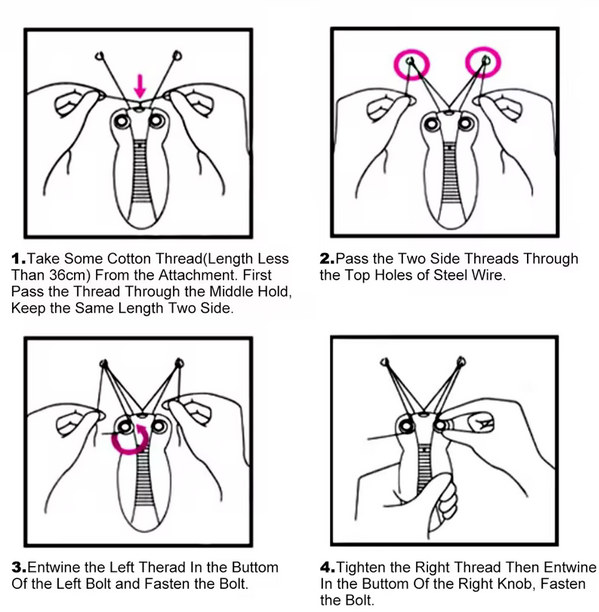 1.Take Some Cotton Thread(Length Less Than 36cm) From the Attachment. First Pass the Thread Through the Middle Hold, Keep the Same Length Two Side.

2.Pass the Two Side Threads Through the Top Holes of Steel Wire.

3.Entwine the Left Therad In the Buttom Of the Left Bolt and Fasten the Bolt.

4.Tighten the Right Thread Then Entwine In the Buttom Of the Right Knob, Fasten the Bolt.