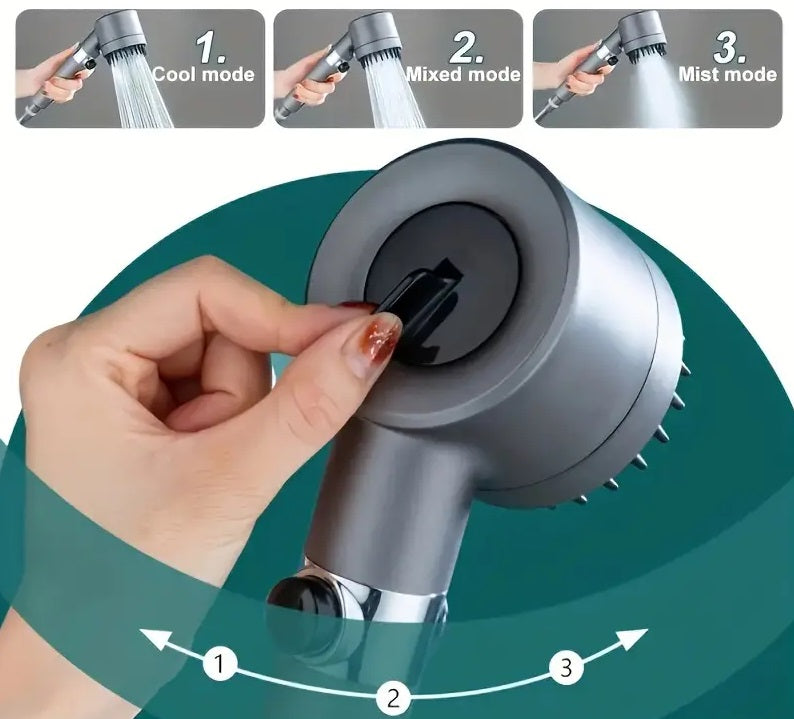 1.
Cool mode

2.
Mixed mode

3.
Mist mode

1

2

3